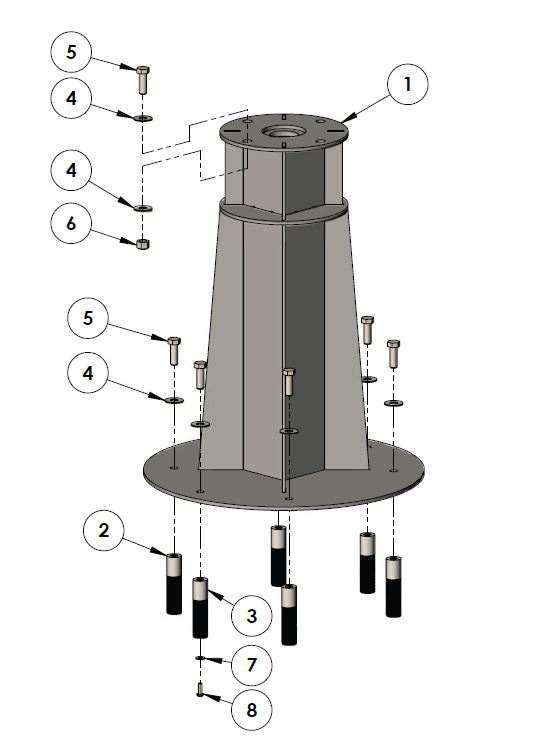 5
4
1
4
6
5
4
2
3
7
8