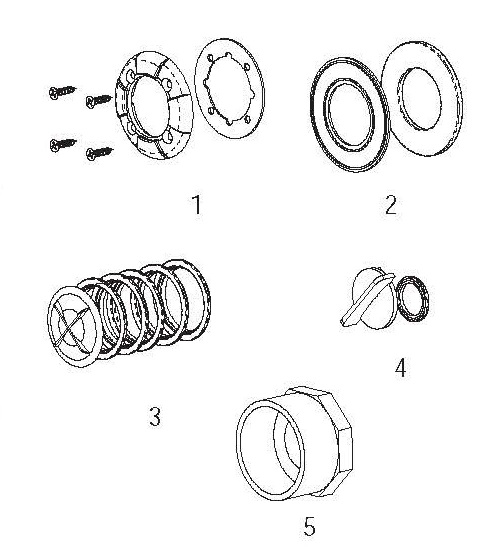 1
2
3
4
5