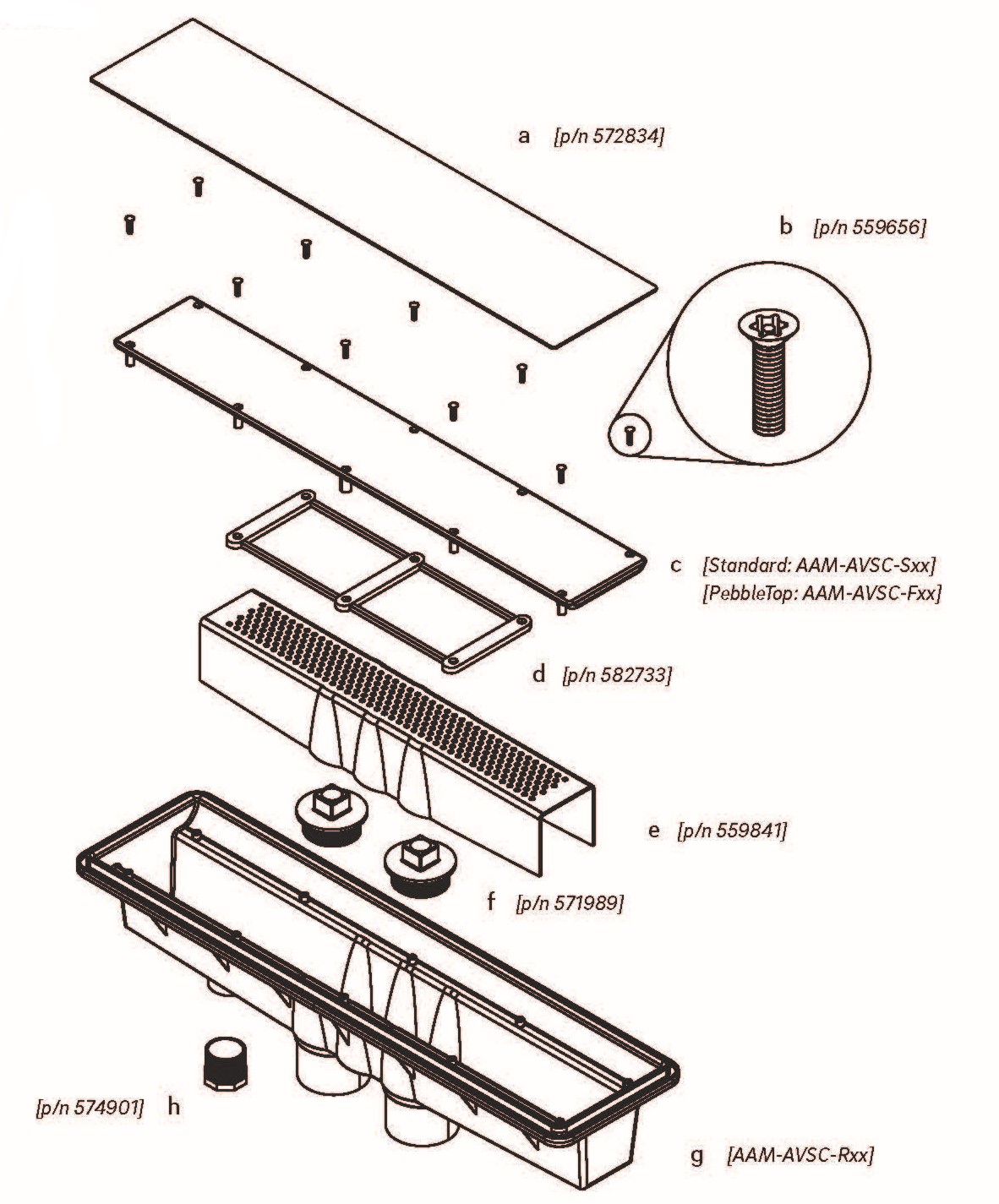 a [p/n 572834]

b [p/n 559656]

c [Standard: AAM-AVSC-Sxx]
[PebbleTop: AAM-AVSC-Fxx]

d [p/n 582733]

e [p/n 559841]

f [p/n 571989]

[p/n 574901] h

g [AAM-AVSC-Rxx]