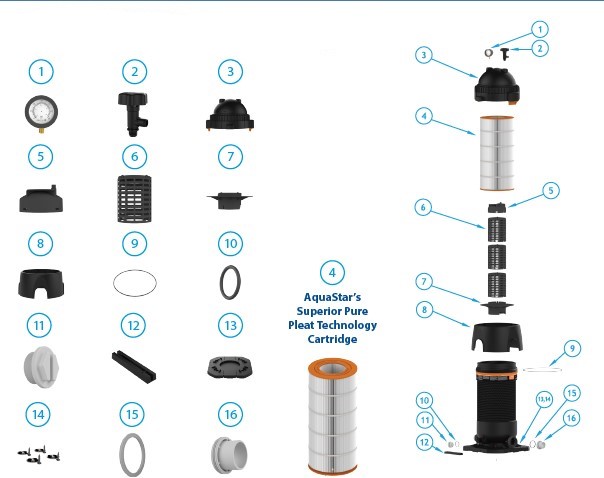 1
2
3
5
6
7
8
9
10
11
12
13
14
15
16

4
AquaStar's Superior Pure Pleat Technology Cartridge

1
2
3
4
5
6
7
8
9
10
11
12
13,14
15
16