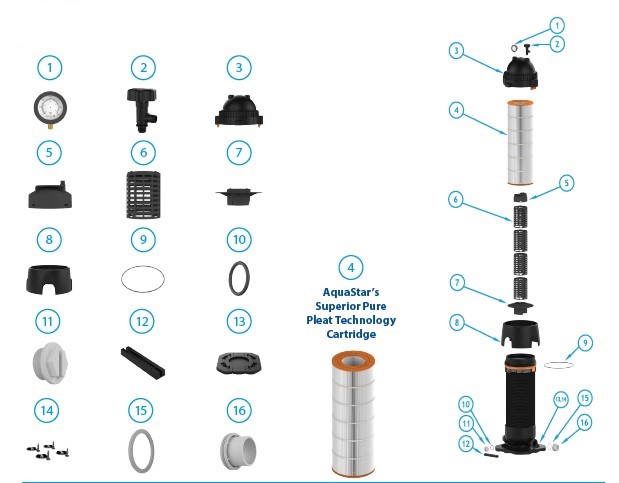 1
2
3
5
6
7
8
9
10
11
12
13
14
15
16

4
AquaStar's Superior Pure Pleat Technology Cartridge

1
2
3
4
5
6
7
8
9
10
11
12
13,14
15
16