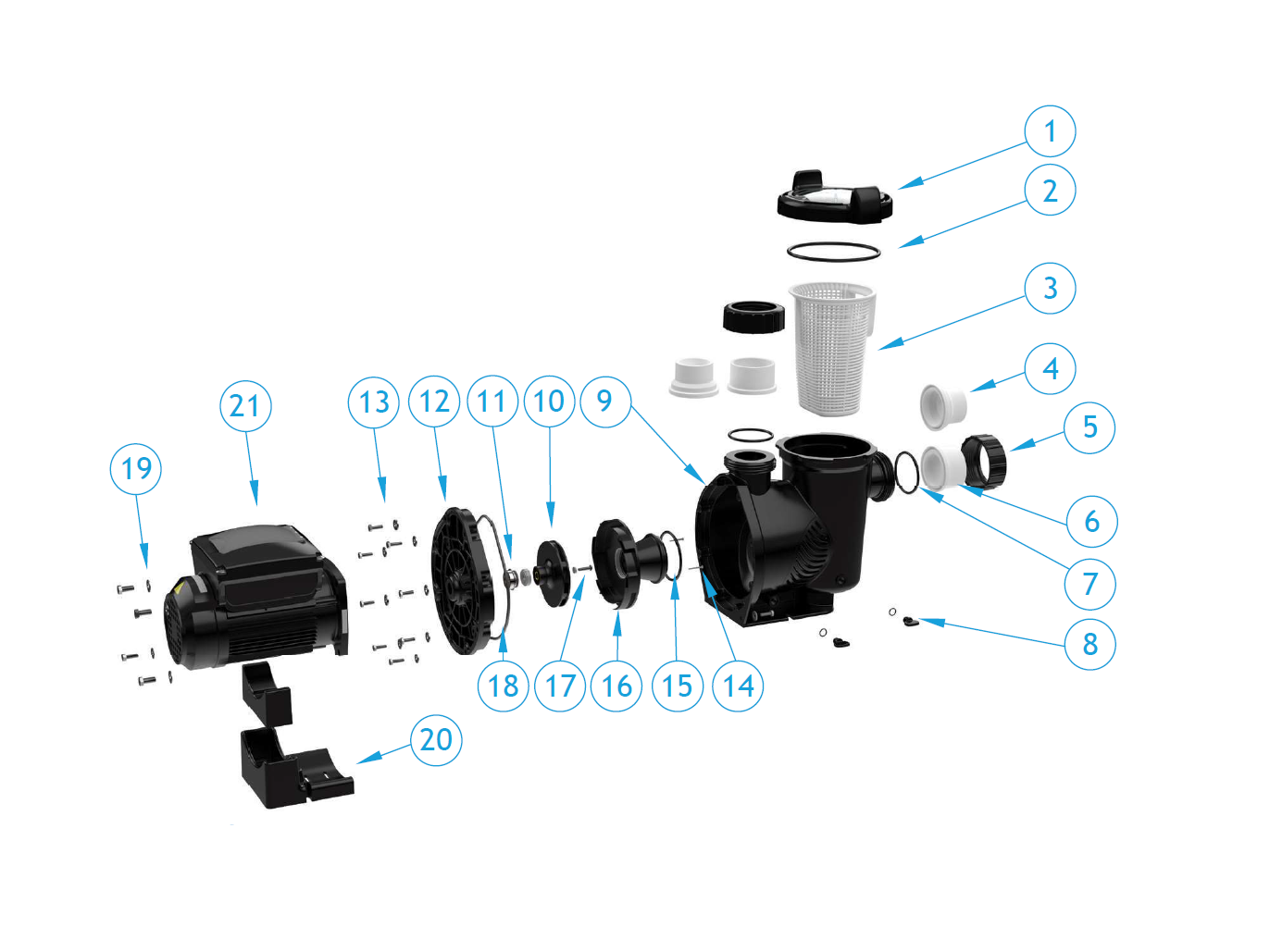 1
2
3
4
5
6
7
8
21
13
12
11
10
9
19
18
17
16
15
14
20