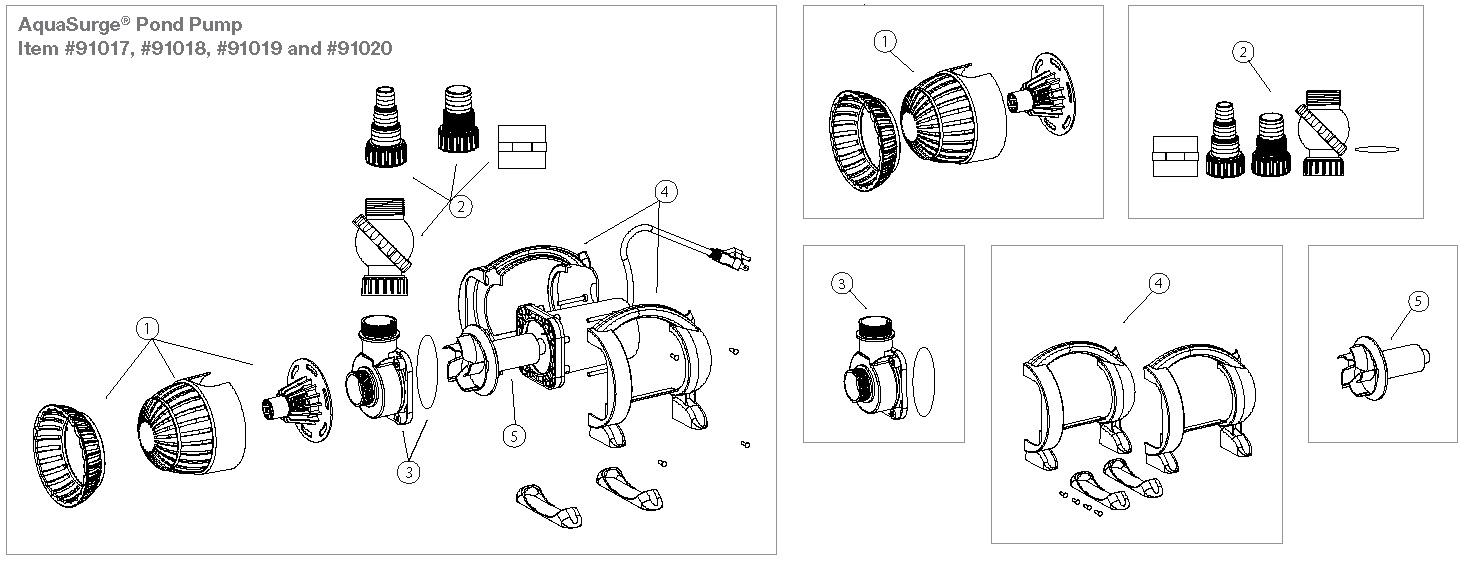 AquaSurge® Pond Pump
Item #91017, #91018, #91019 and #91020

2
4
1
5
3

1
2
3
4
5