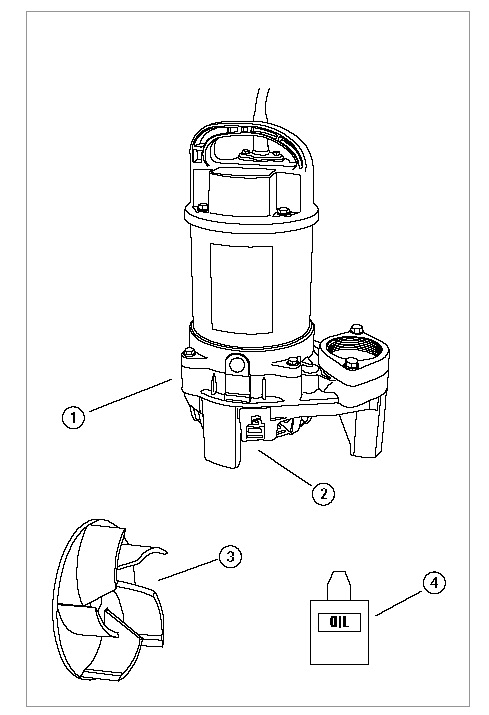 1
2
3
4
OIL