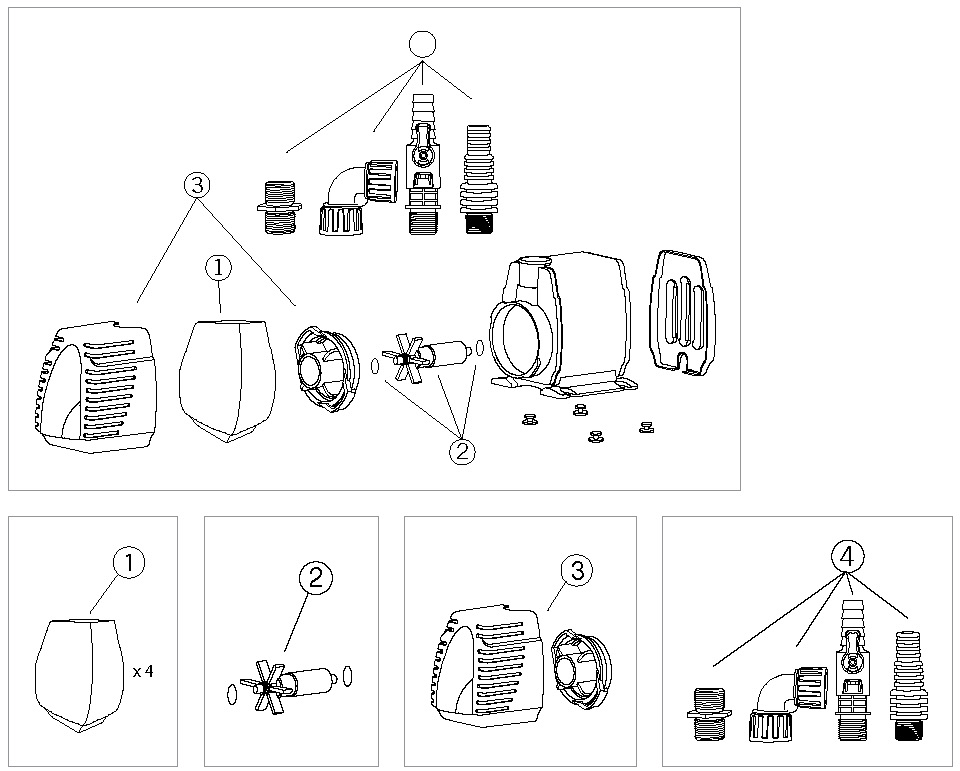 3
1
2
1
x 4
2
3
4