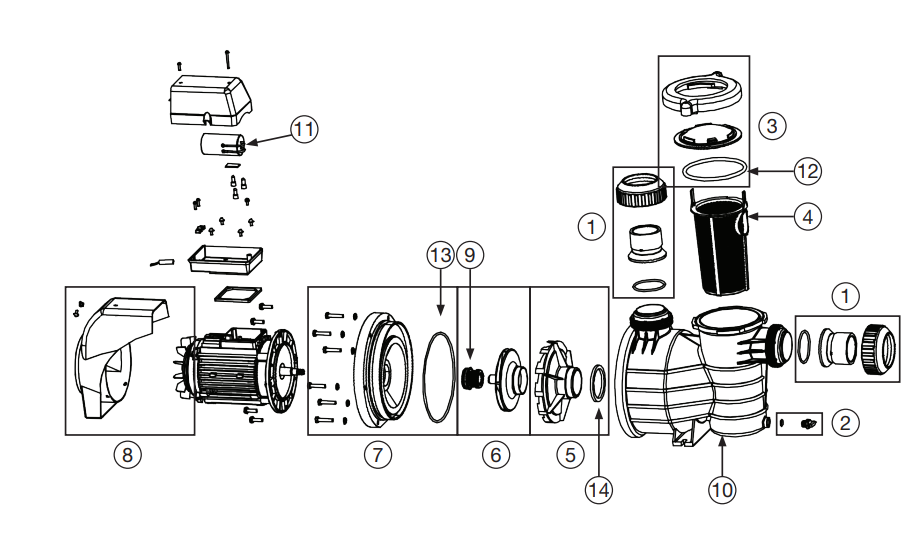 11
3
12
1
4
13
9
1
2
8
7
6
5
14
10