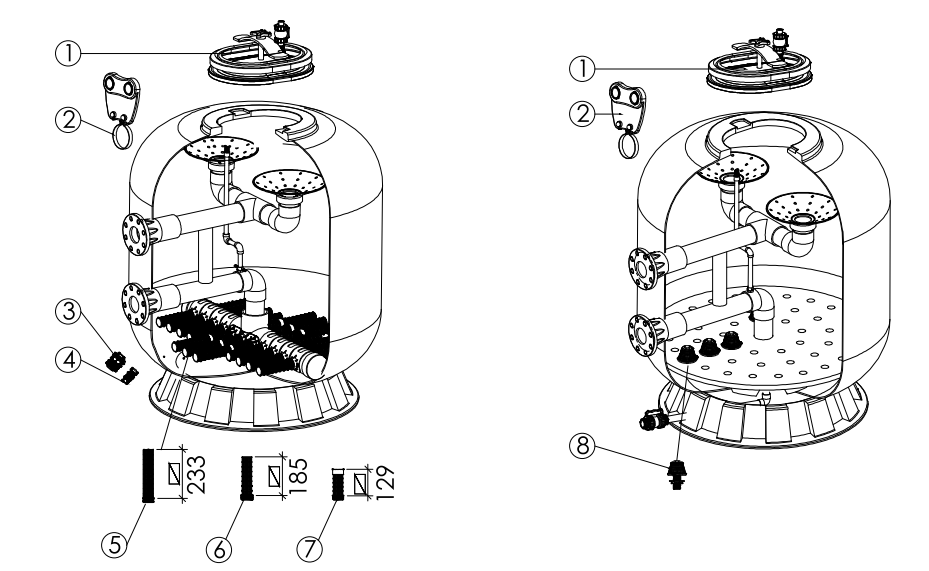 ①
②
③
④
233
185
129
⑤
⑥
⑦
①
②
⑧