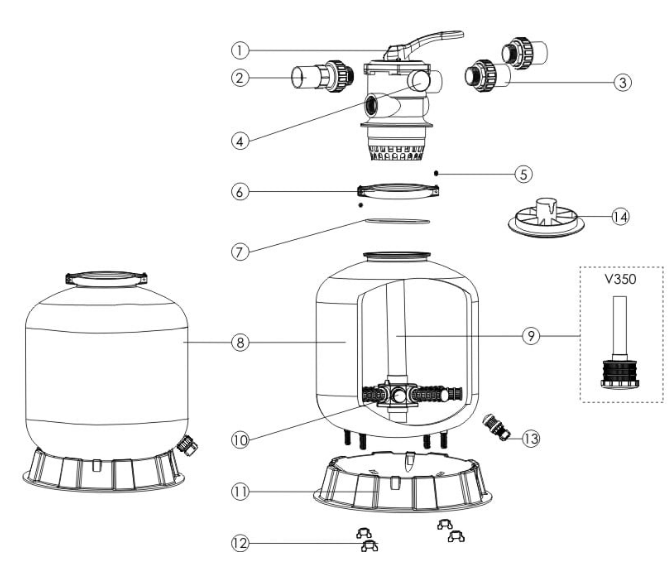 1
2
3
4
5
6
14
7
V350
8
9
10
13
11
12