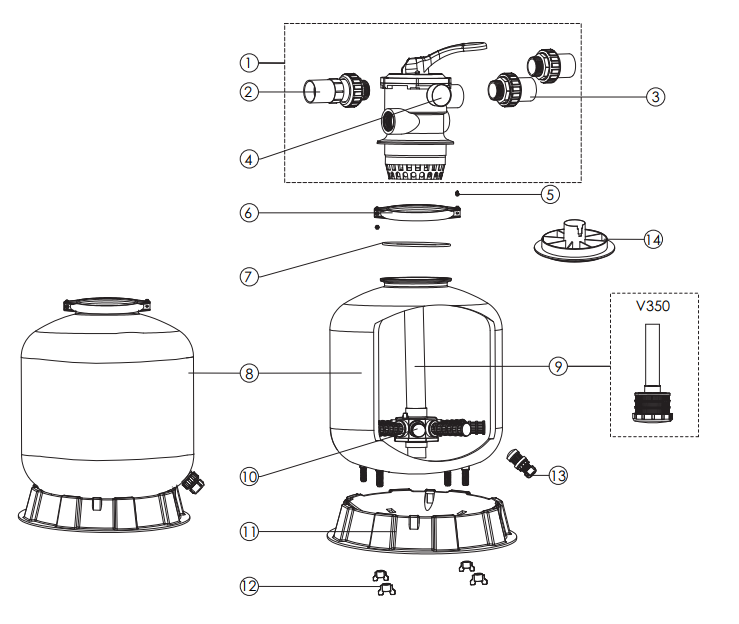 1
2
3
4
5
6
14
7
V350
8
9
10
13
11
12