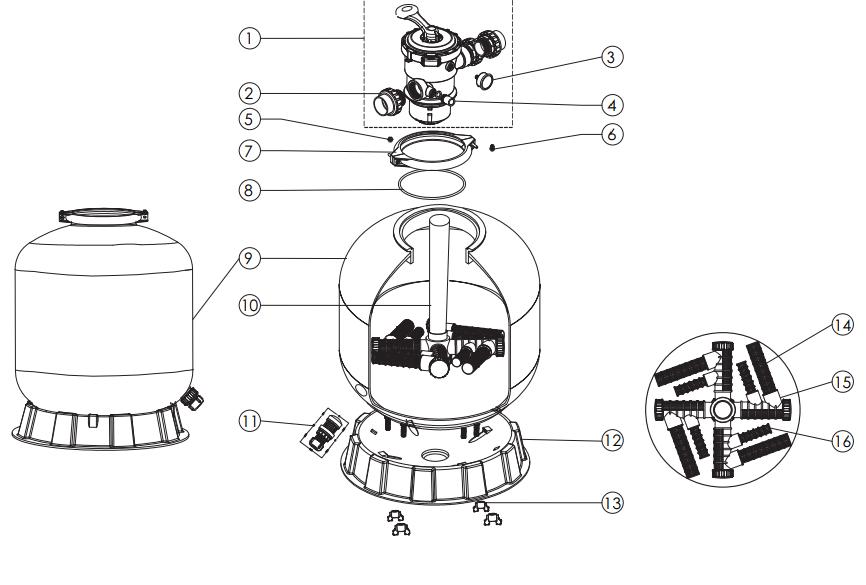 1
2
3
4
5
6
7
8
9
10
11
12
13
14
15
16