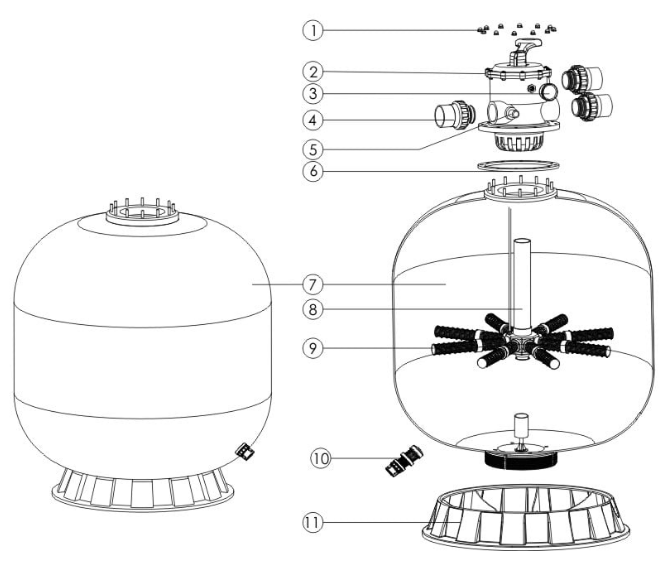 1
2
3
4
5
6
7
8
9
10
11