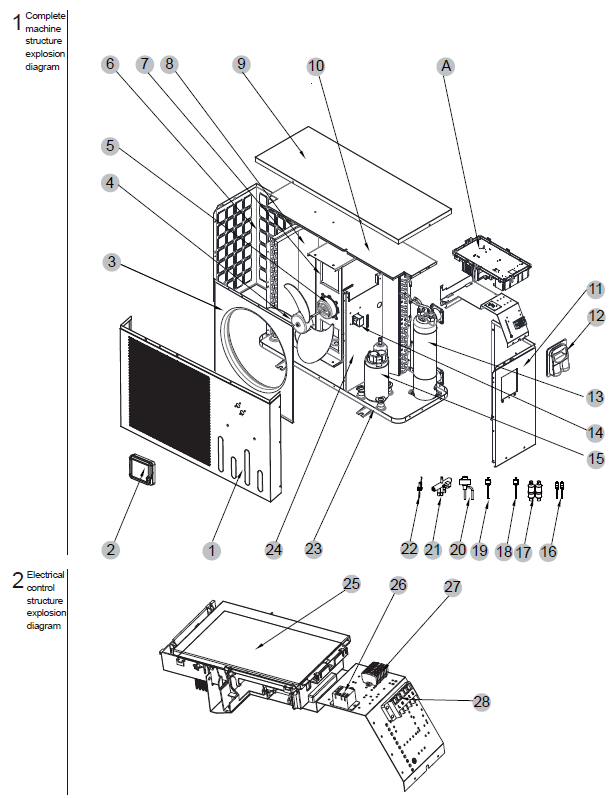 1 Complete machine structure explosion diagram

6 7 8 9 10 A
5
4
3
11
12
13
14
15
2 1 24 23 22 21 20 19 18 17 16

2 Electrical control structure explosion diagram

25 26 27
28