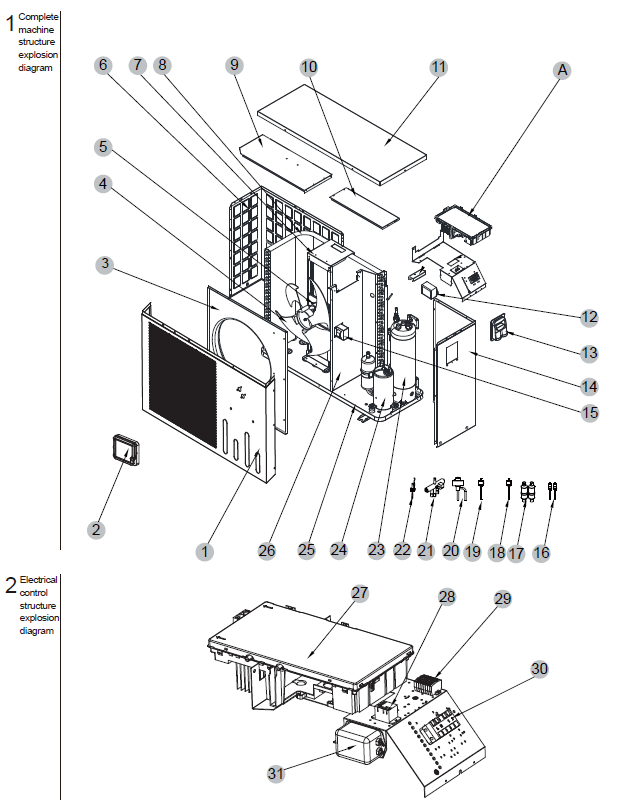 1 Complete machine structure explosion diagram

6 7 8 9 10 11 A

5

4

3

12

13

14

15

2

1 26 25 24 23 22 21 20 19 18 17 16

2 Electrical control structure explosion diagram

27 28 29

30

31