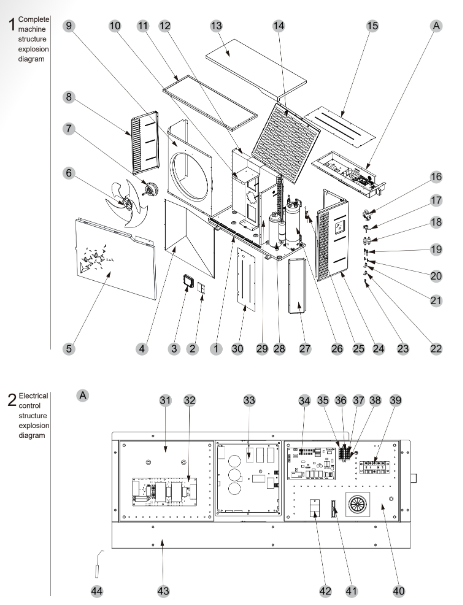 1 Complete machine structure explosion diagram

9 10 11 12 13 14 15 A

8

7

6

16

17

18

19

20

21

5 4 3 2 1 30 29 28 27 26 25 24 23 22

2 Electrical control structure explosion diagram

A

31 32 33 34 35 36 37 38 39

44 43 42 41 40