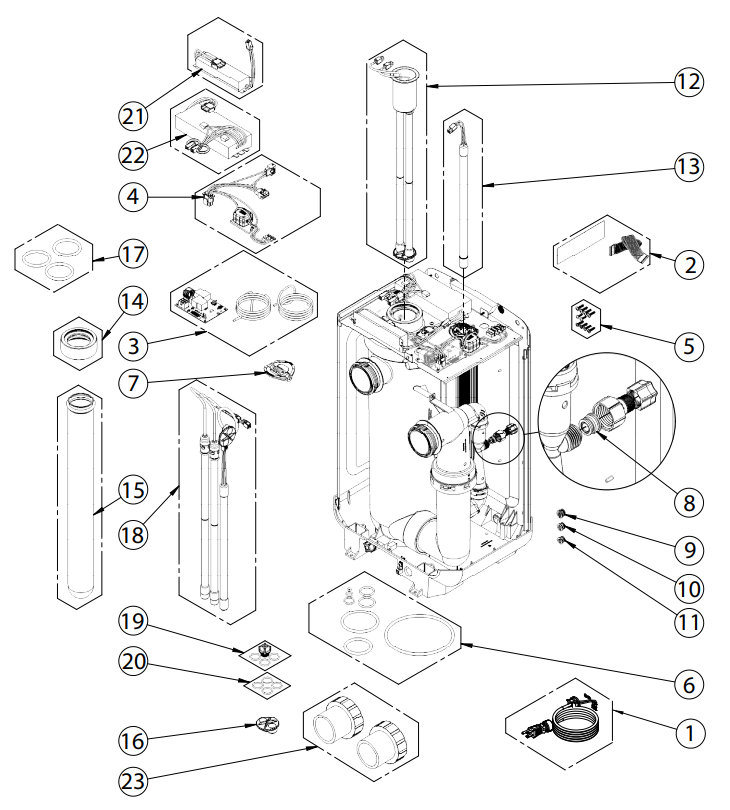 21
22
4
17
14
3
7
15
18
19
20
16
23
12
13
2
5
8
9
10
11
6
1