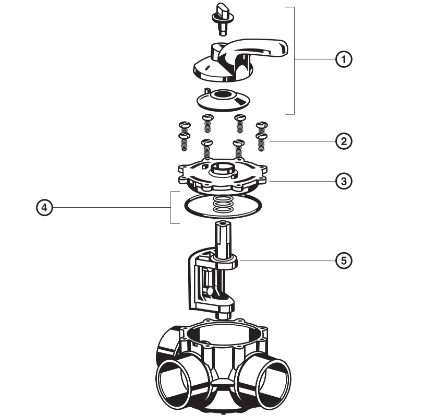 1
2
3
4
5