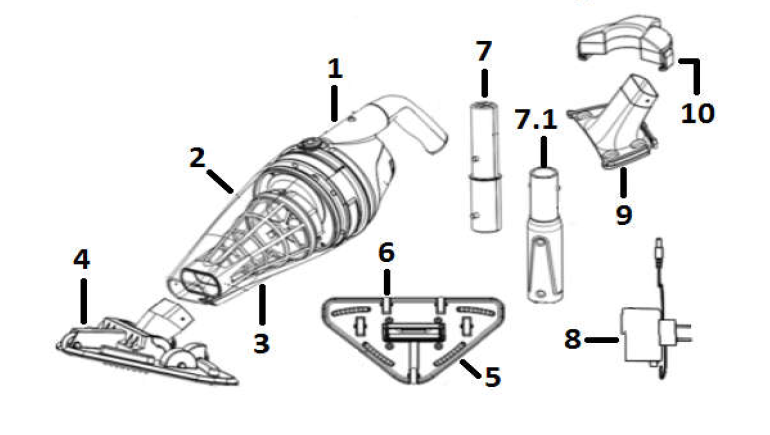 1
2
3
4
5
6
7
7.1
8
9
10