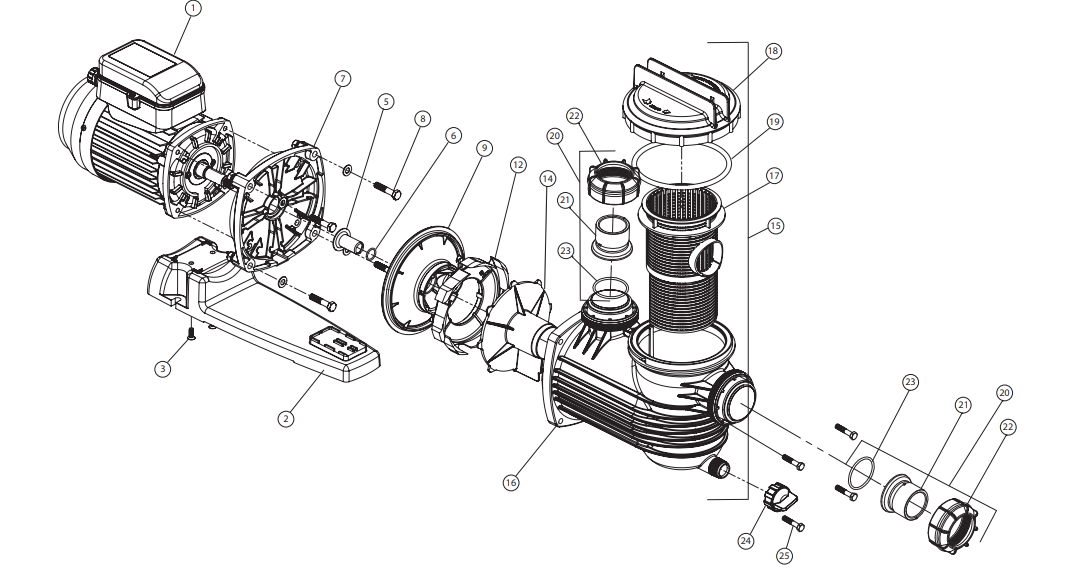 1
7
5
8
6
9
12
14
22
20
21
23
18
19
17
15
3
2
16
23
21
20
22
24
25