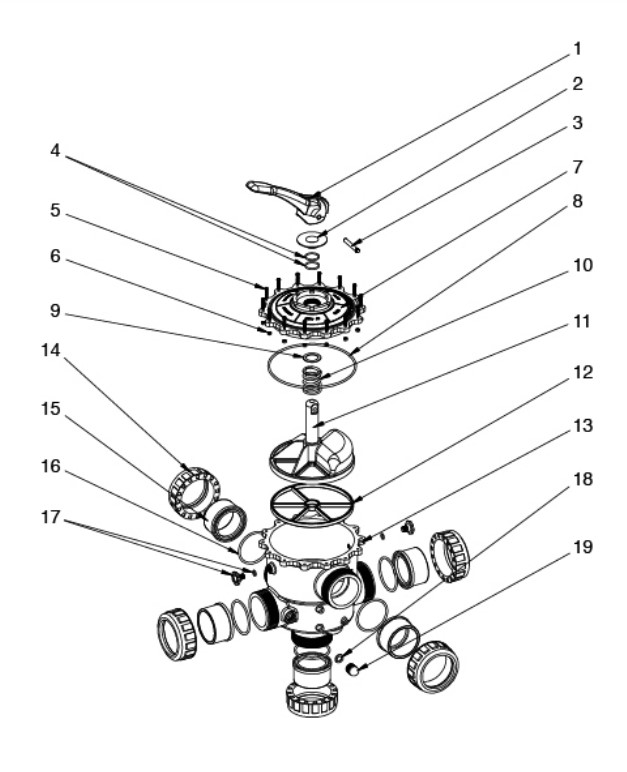 1
2
3
7
8
10
11
12
13
18
19
4
5
6
9
14
15
16
17