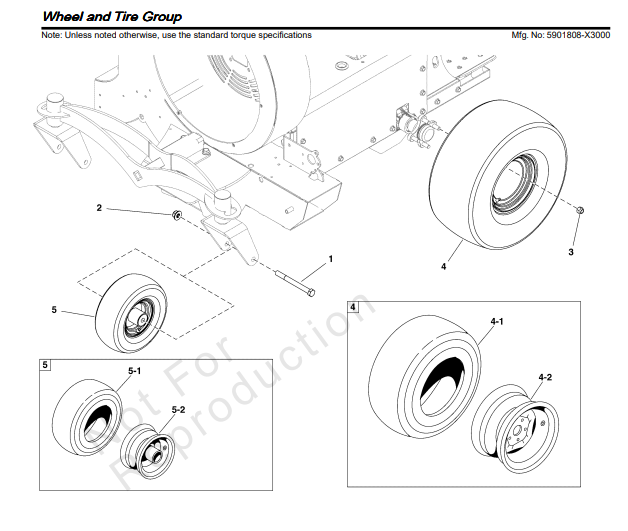 Wheel and Tire Group

Note: Unless noted otherwise, use the standard torque specifications

Mfg. No: 5901808-X3000

2

1

3

4

5

5

5-1

5-2

4

4-1

4-2

Not For Reproduction