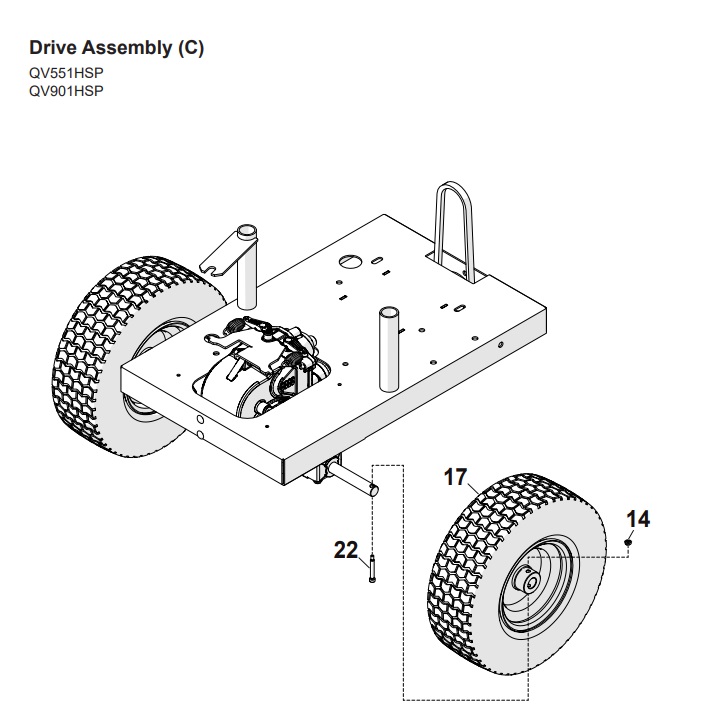 Drive Assembly (C)
QV551HSP
QV901HSP

17
14
22