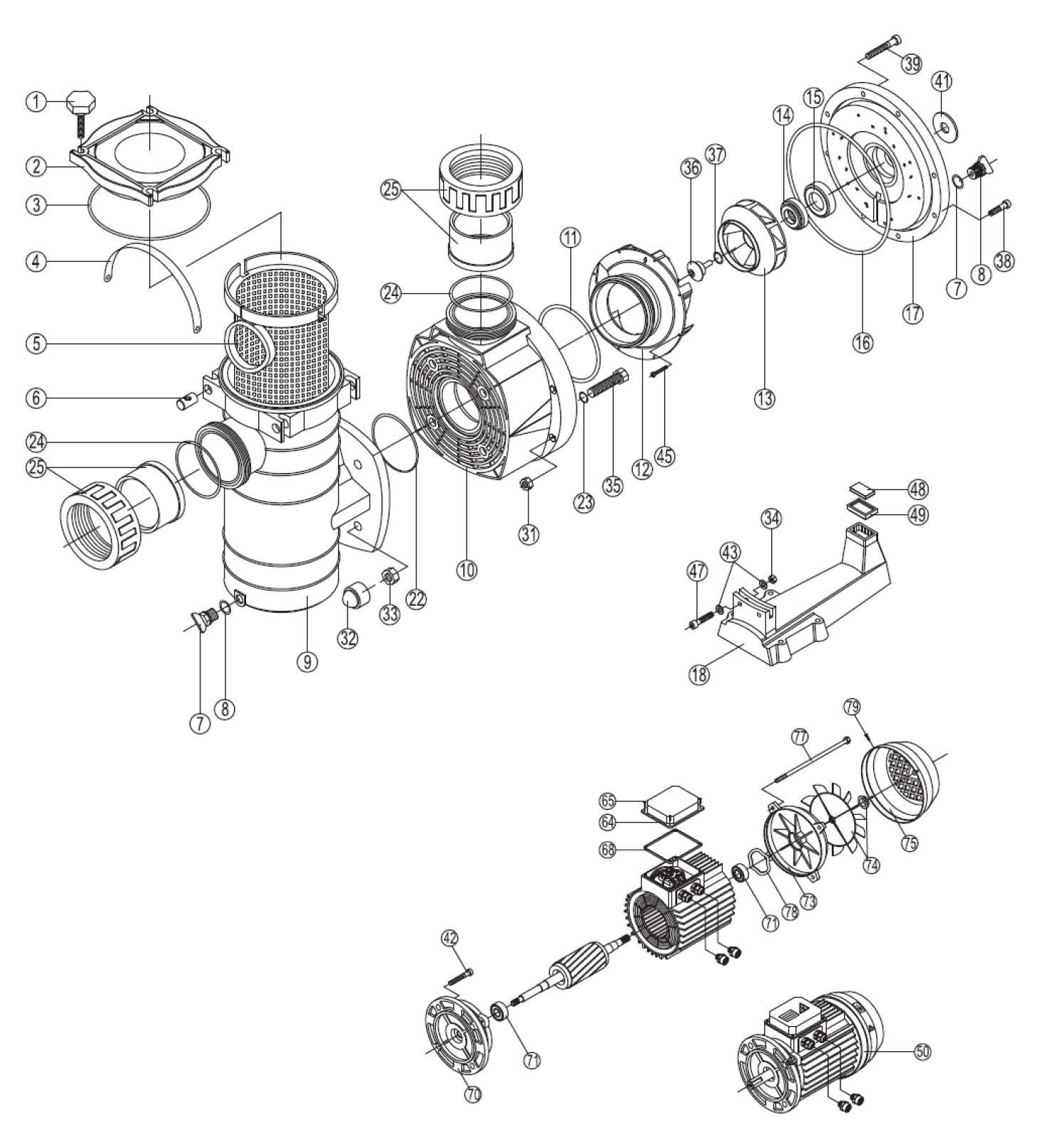 1
2
3
4
5
6
24
25
7
8
9
32
33
22
10
31
25
24
11
23
35
12
45
36
37
13
14
15
16
17
39
41
7
8
38
48
49
34
43
47
18
79
77
65
64
68
75
74
73
78
71
42
71
70
50