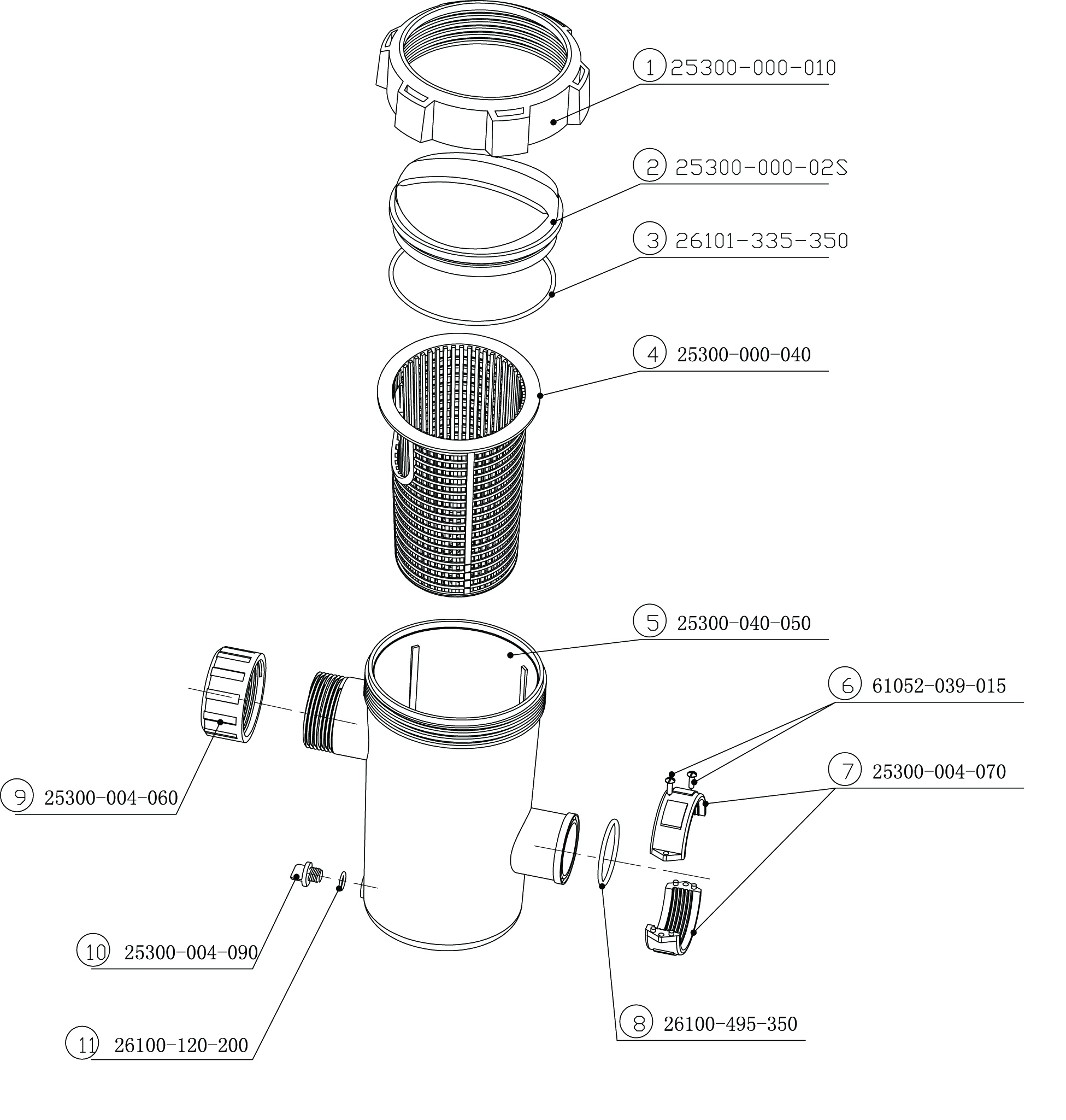 1 25300-000-010

2 25300-000-02S

3 26101-335-350

4 25300-000-040

5 25300-040-050

6 61052-039-015

7 25300-004-070

9 25300-004-060

10 25300-004-090

8 26100-495-350

11 26100-120-200