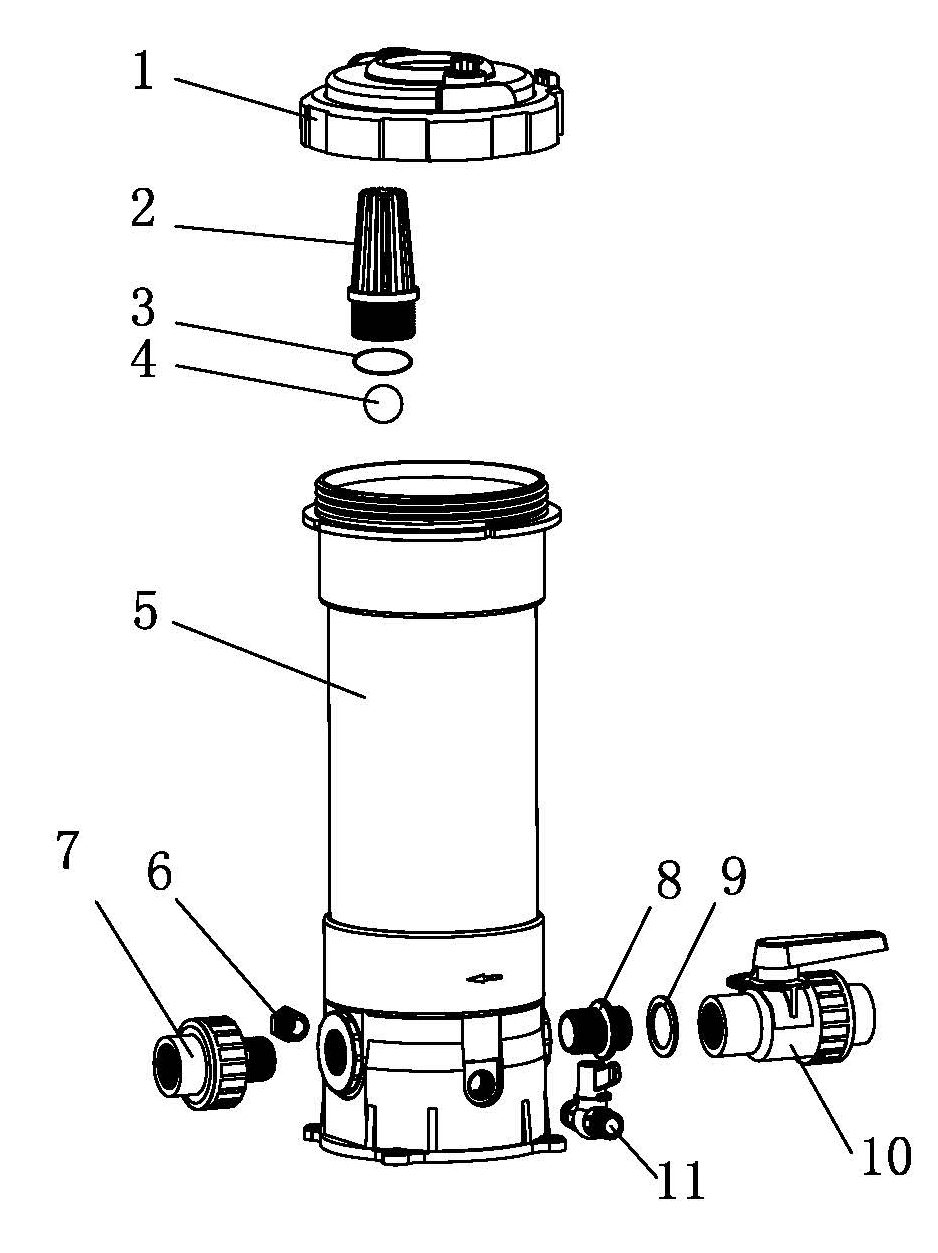 1
2
3
4
5
7
6
8
9
10
11