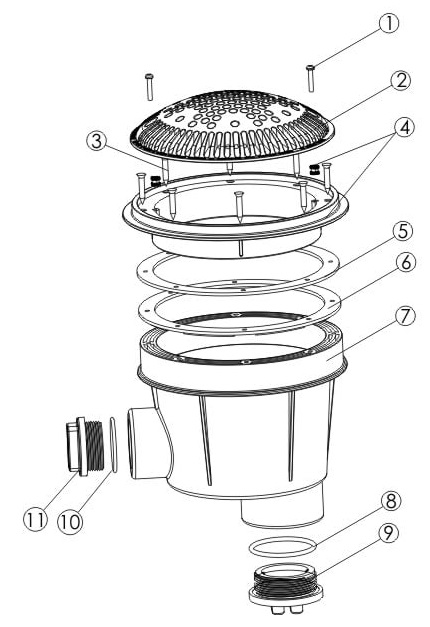 1
2
3
4
5
6
7
11
10
8
9