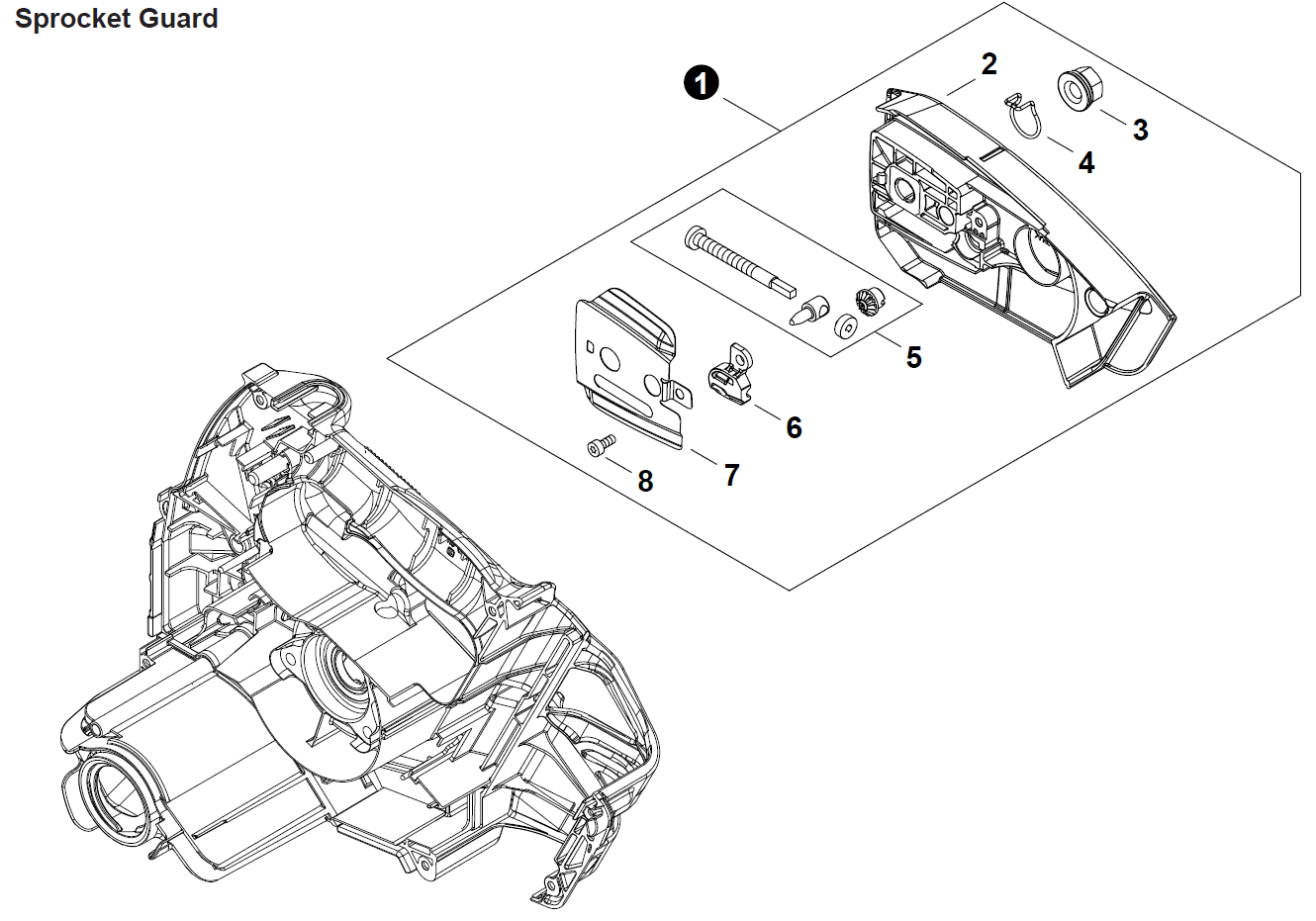 Sprocket Guard

1
2
3
4
5
6
7
8