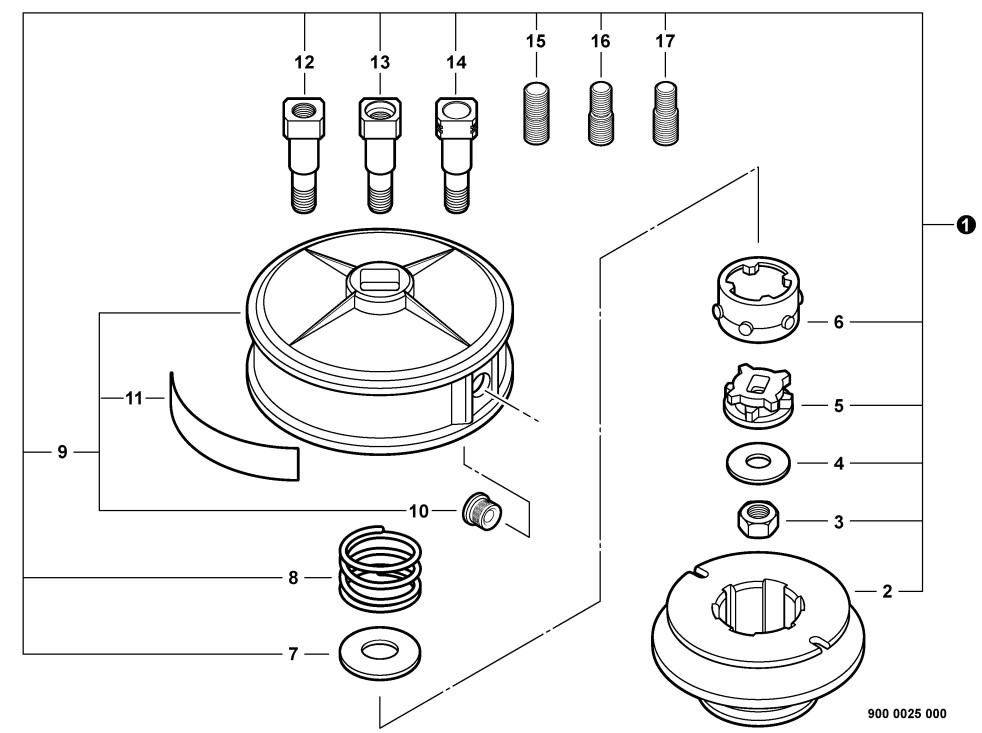 12
13
14
15
16
17
1
6
5
4
3
2
11
9
10
8
7
900 0025 000