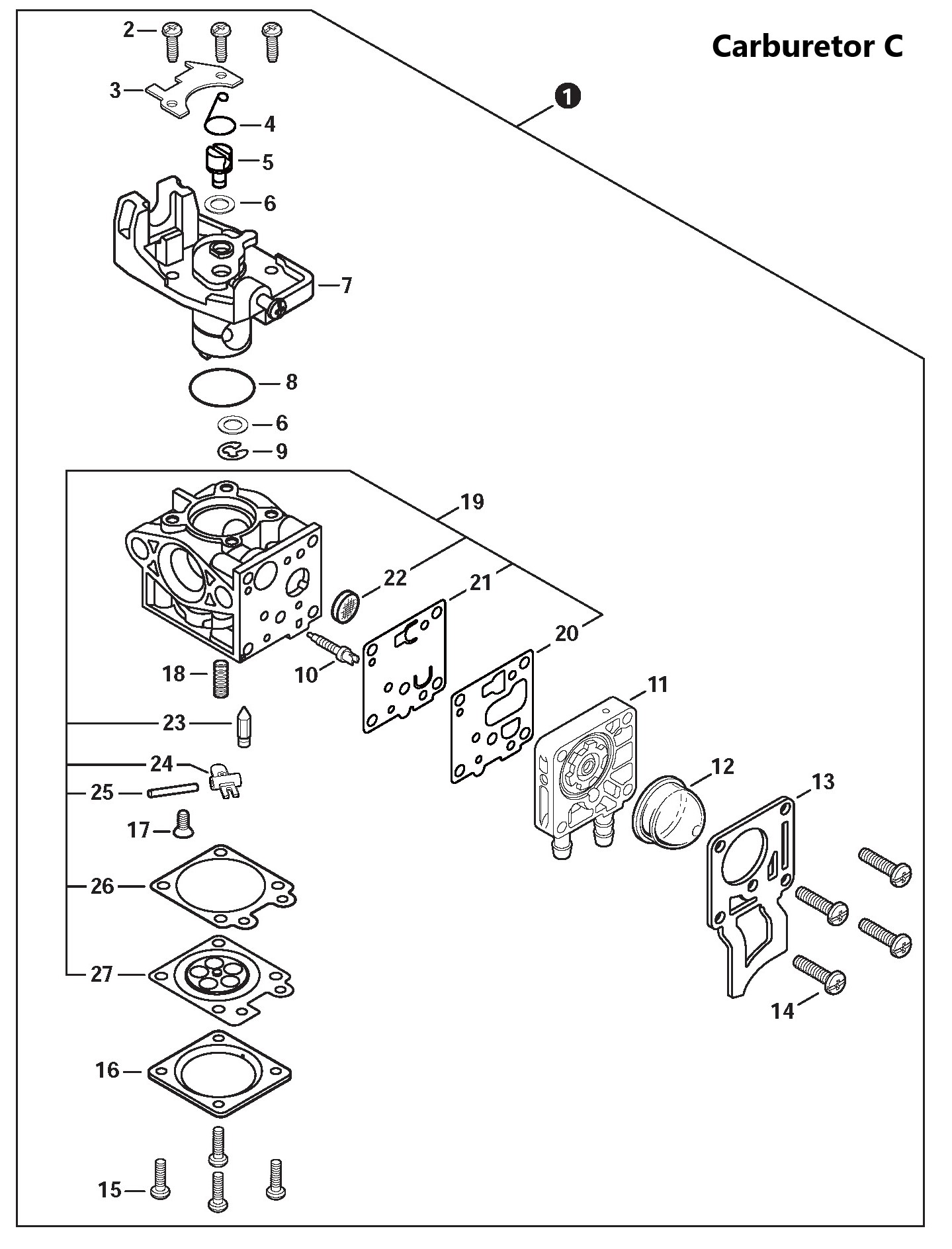 Carburetor C

1

2
3
4
5
6
7
8
6
9
19
22
21
20
18
10
11
23
24
12
13
25
17
26
27
14
16
15