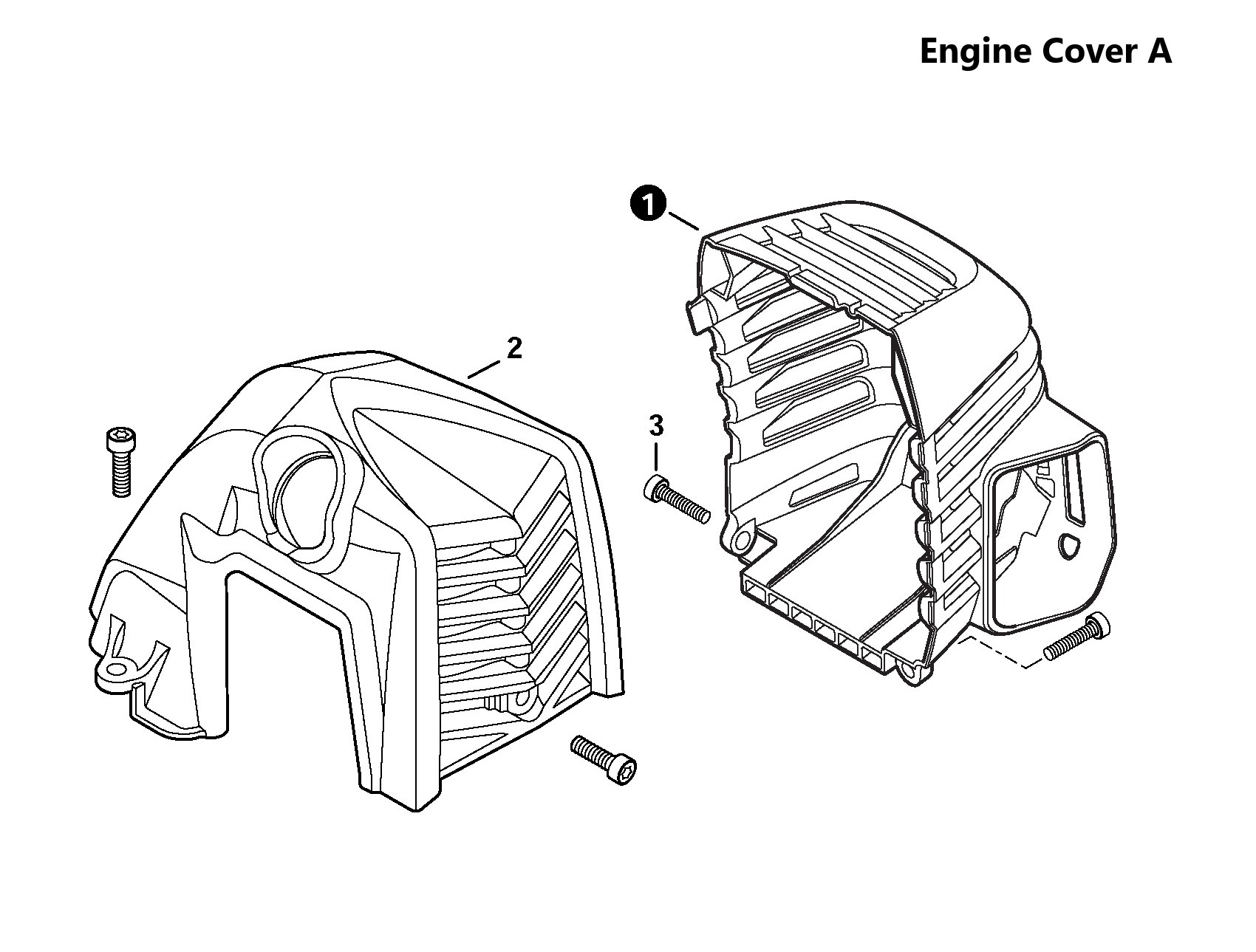 Engine Cover A

1

2

3