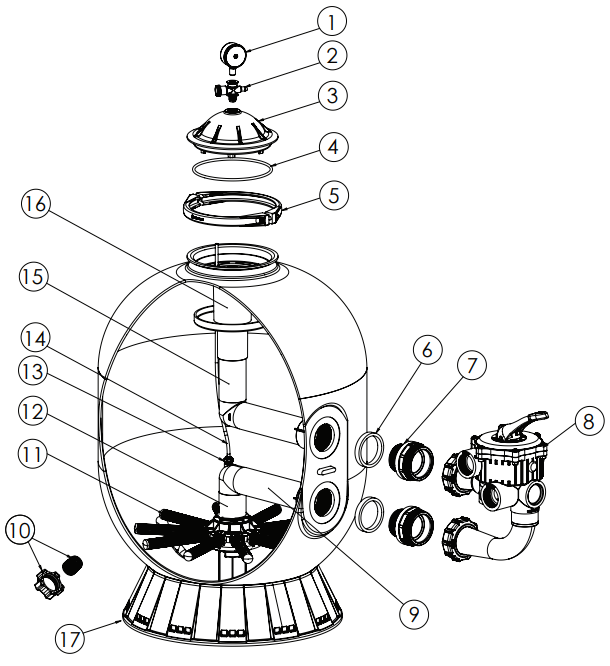 1
2
3
4
5
16
15
14
13
12
11
6
7
8
10
9
17