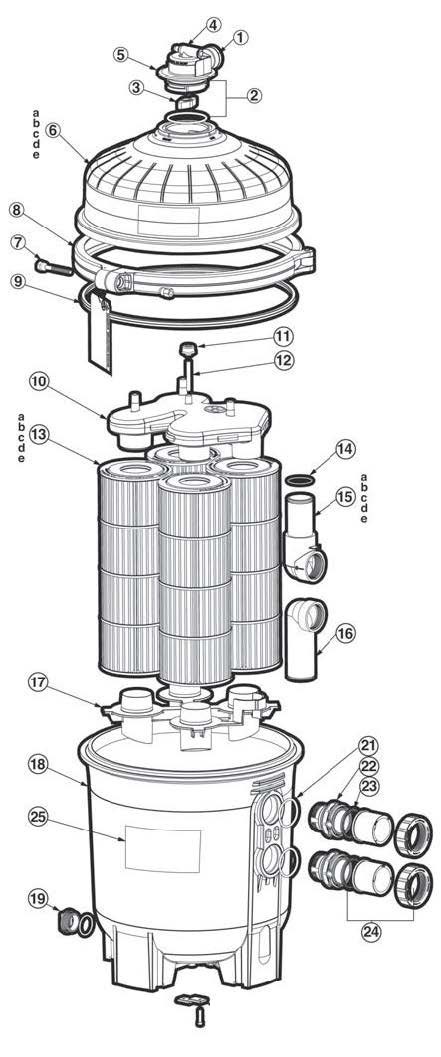 4
1
5
3
2
a
b
c
d
e
6
8
7
9
11
12
10
a
b
c
d
e
13
14
a
b
c
d
e
15
16
17
18
21
22
23
25
19
24