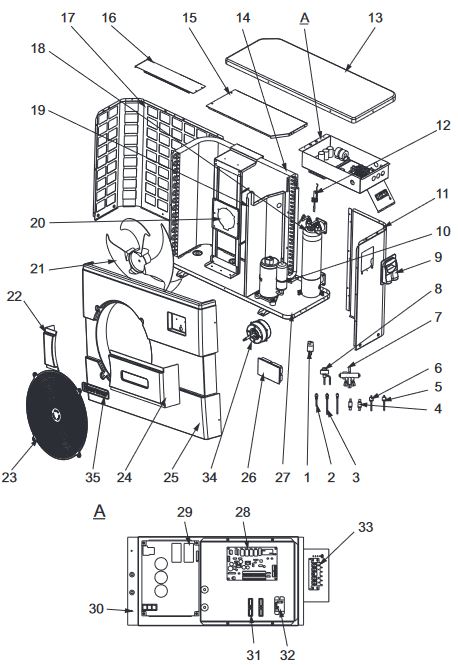 17 16 15 14 A 13
18
19
12
11
20
10
21
9
22
8
7
6
5
4
23 35 24 25 34 26 27 1 2 3

A
29 28 33
30
31 32