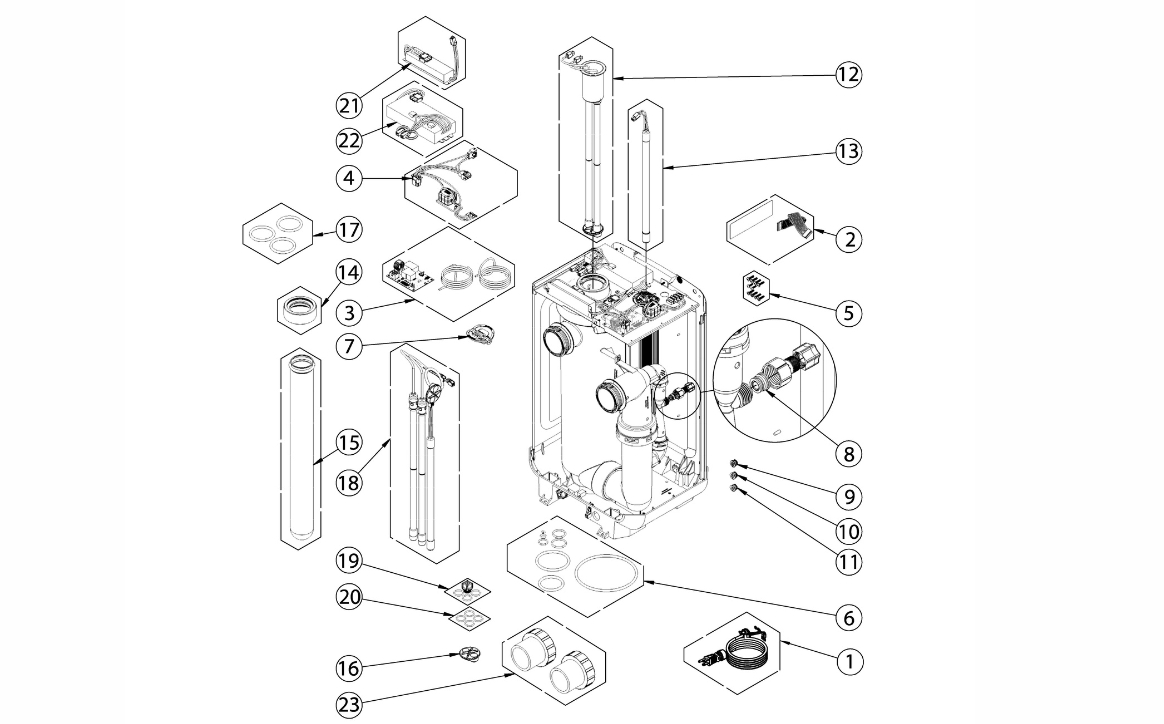 21
22
4
17
14
3
7
15
18
19
20
16
23
12
13
2
5
8
9
10
11
6
1