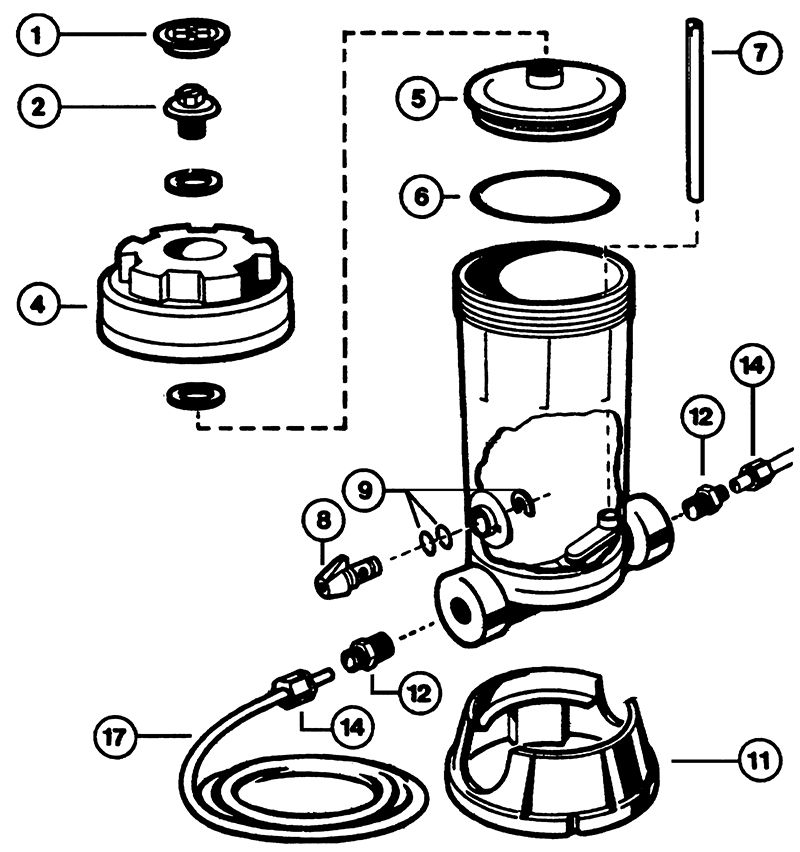 1
2
4
5
6
7
14
12
9
8
12
14
17
11