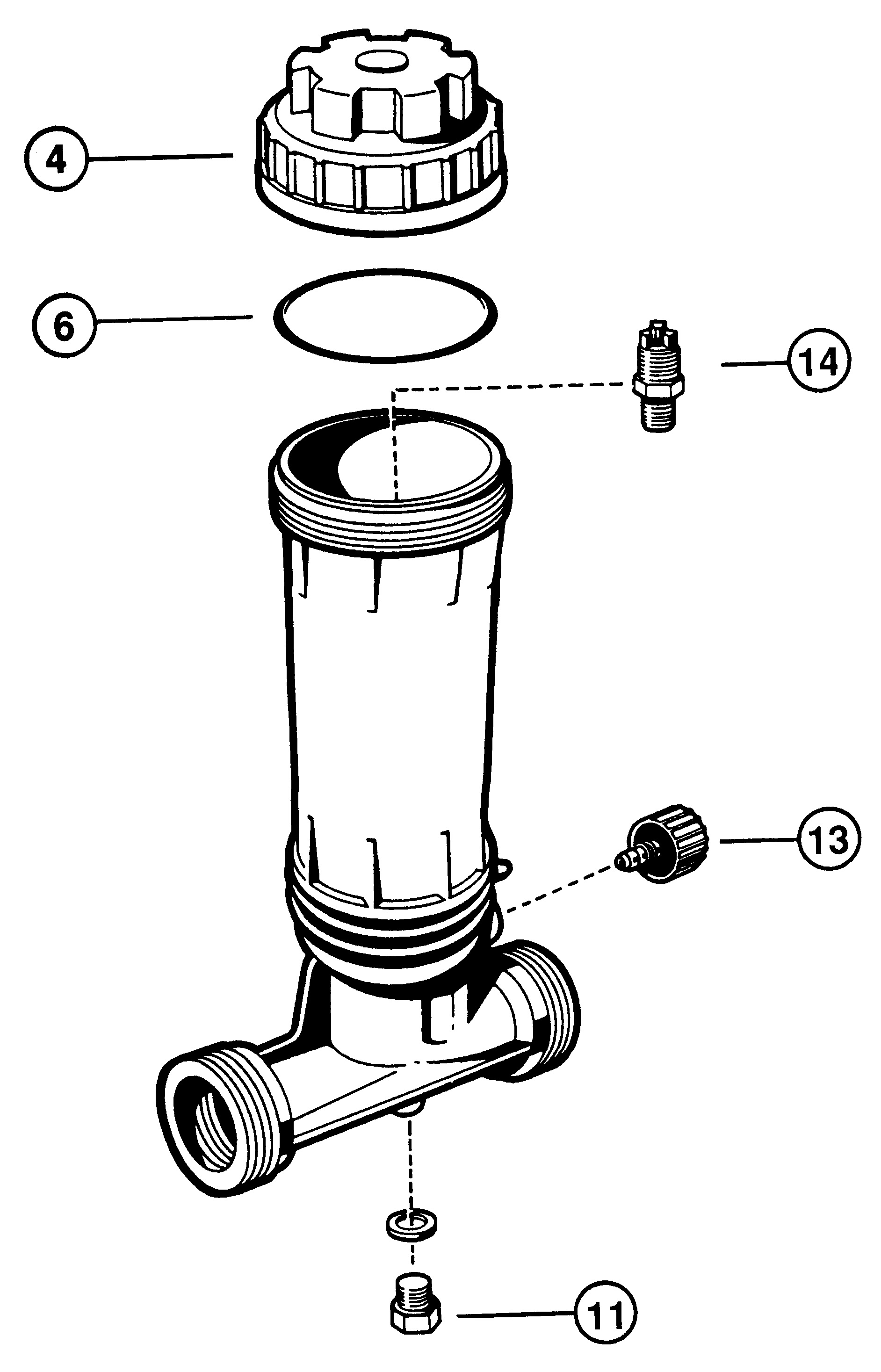 4

6

14

13

11