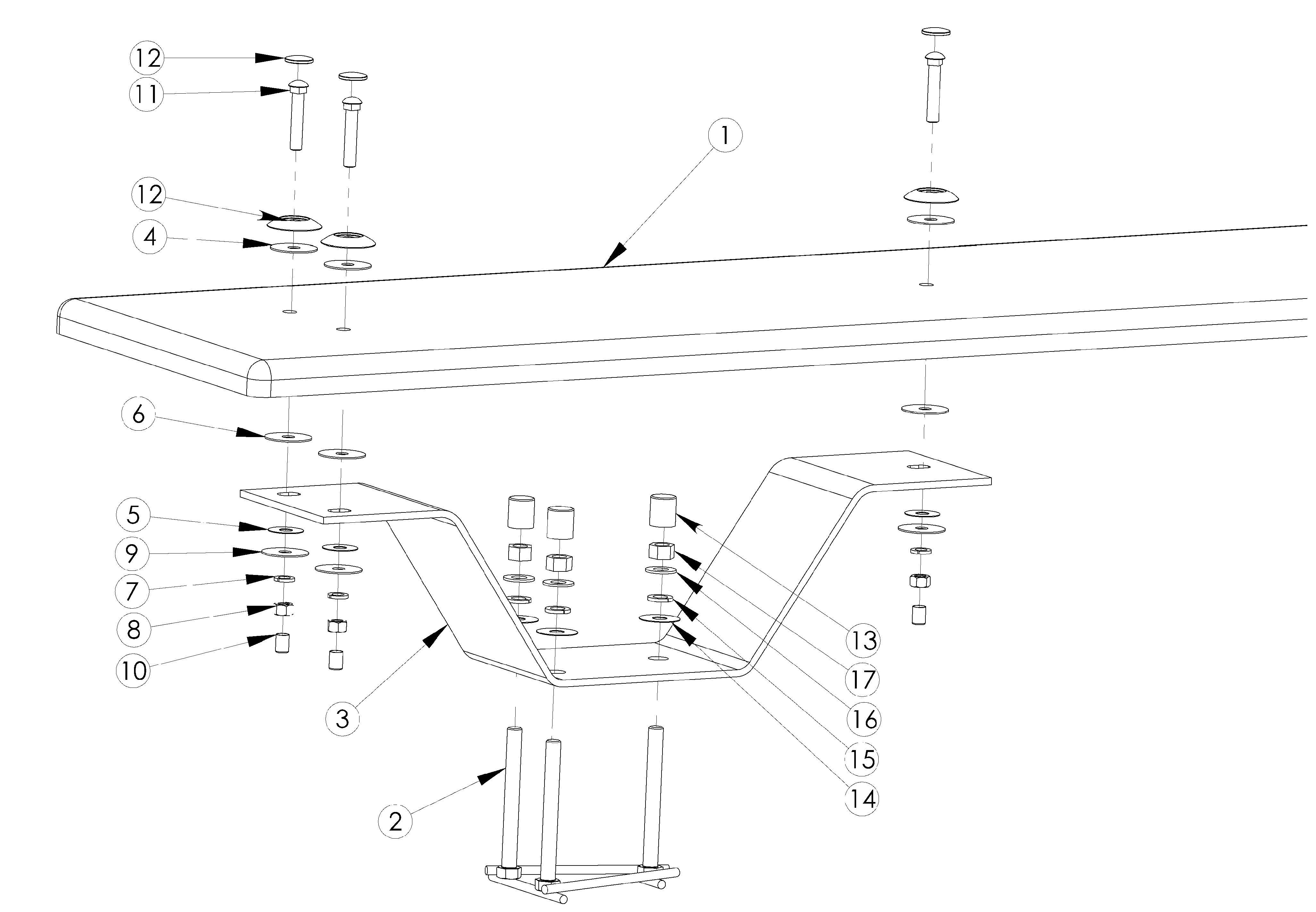 12
11
1
12
4
6
5
9
7
8
10
3
13
17
16
15
14
2