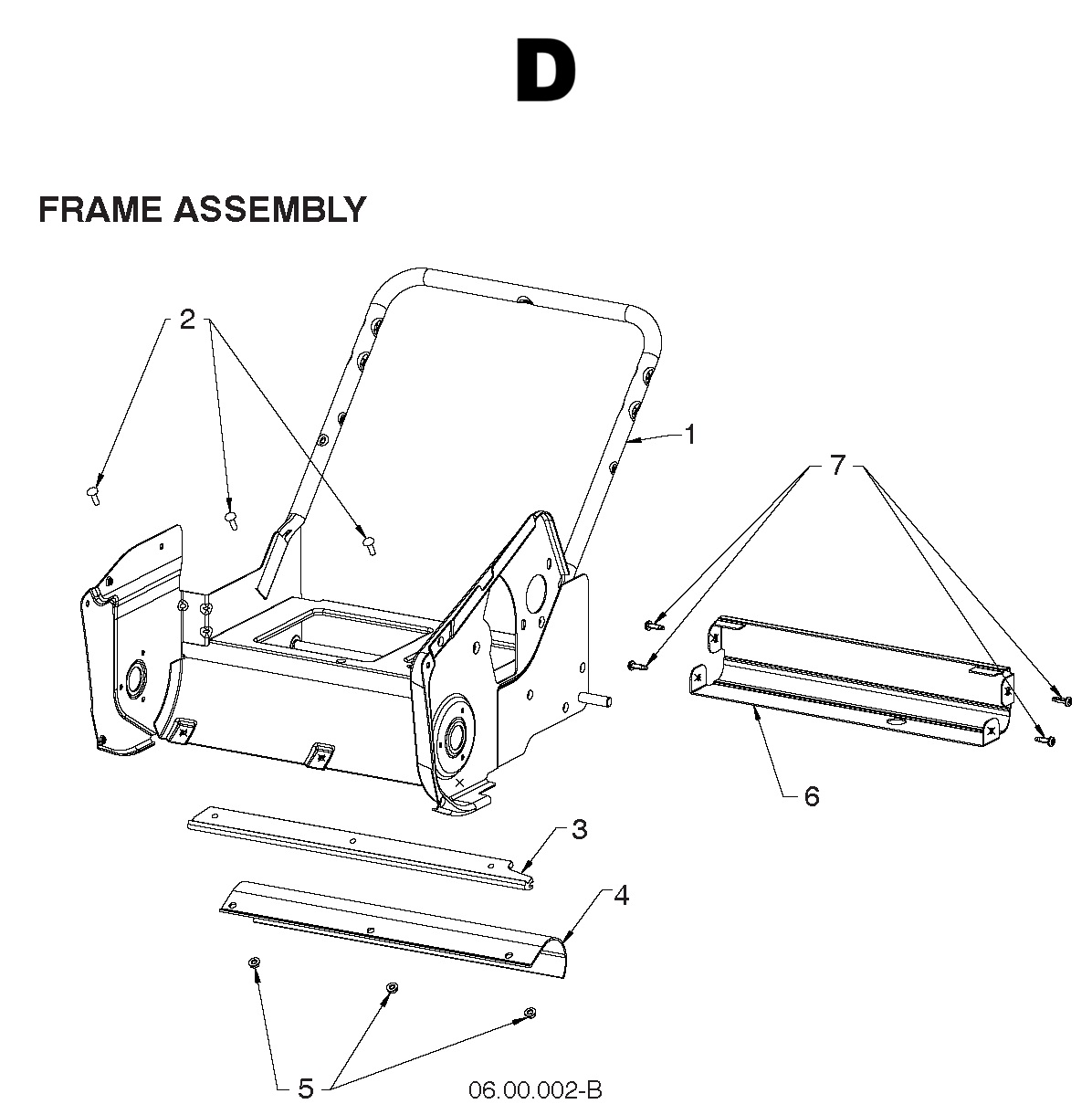 D

FRAME ASSEMBLY

2

1

7

6

3

4

5

06.00.002-B