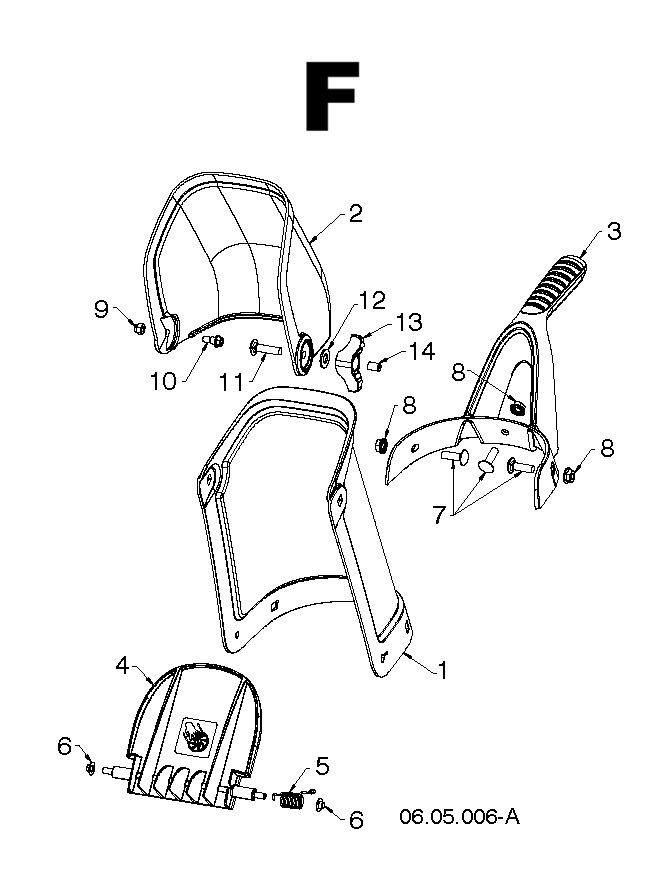 F

2

3

9

12

13

14

10

11

8

8

8

7

1

4

6

5

6

06.05.006-A