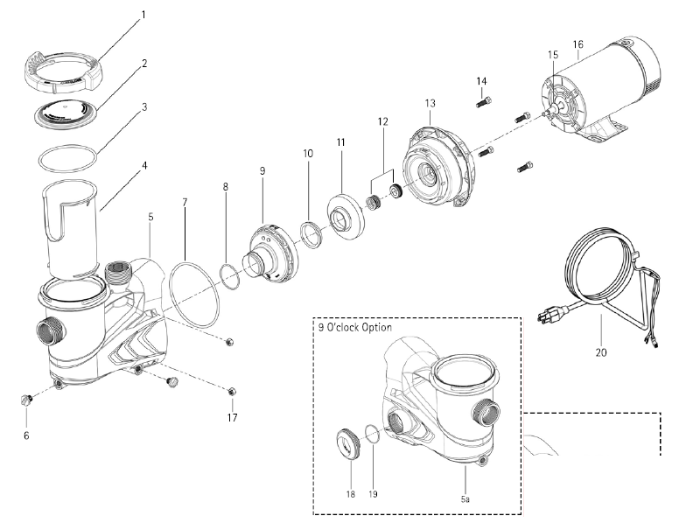 1
2
3
4
5
6
7
8
9
10
11
12
13
14
15
16
17
20
9 O'clock Option
18
19
5a