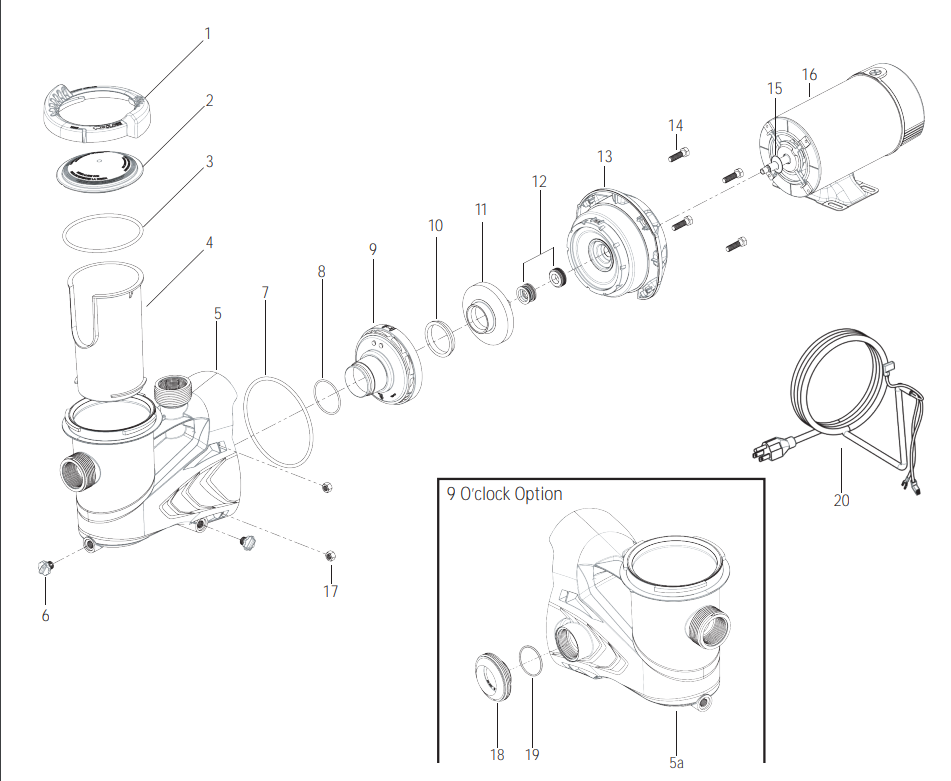 1
2
3
4
5
6
7
8
9
10
11
12
13
14
15
16
17
20

9 O'clock Option

18
19
5a