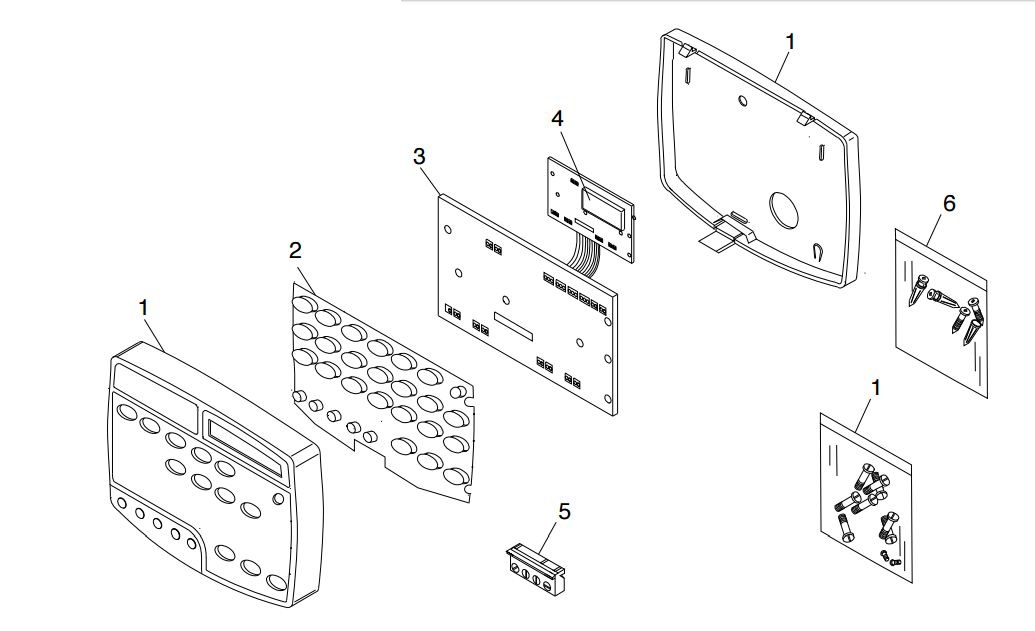 1
4
3
6
2
1
1
5