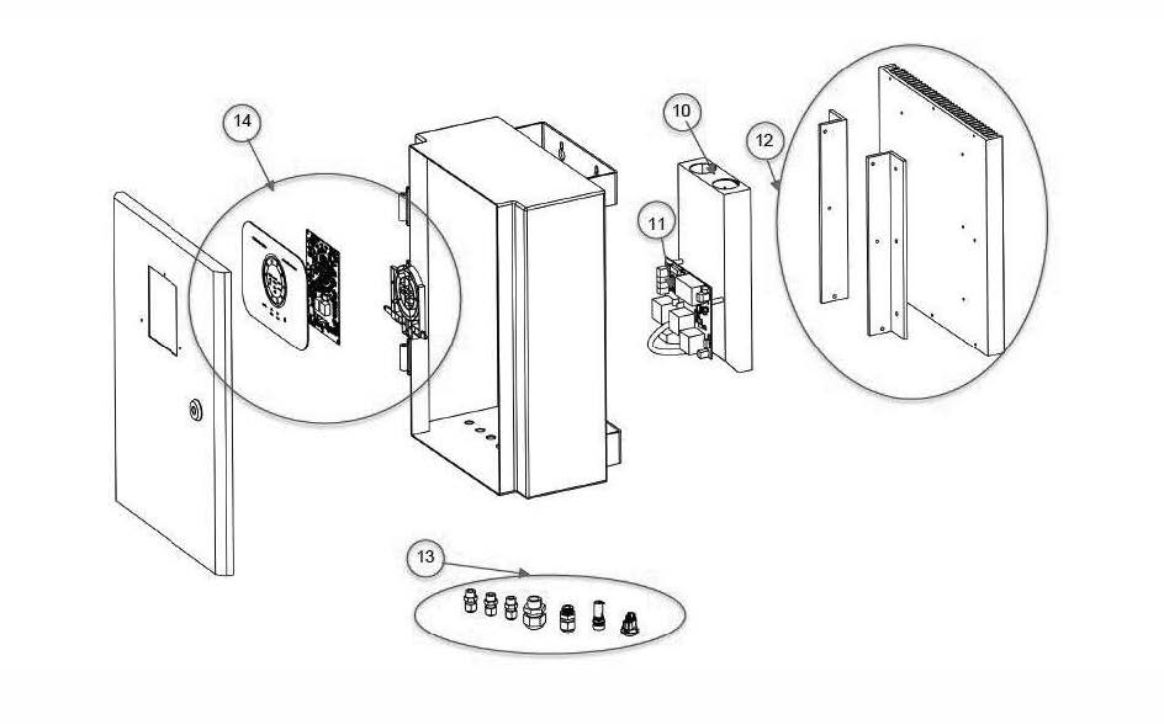 14
10
12
11
13