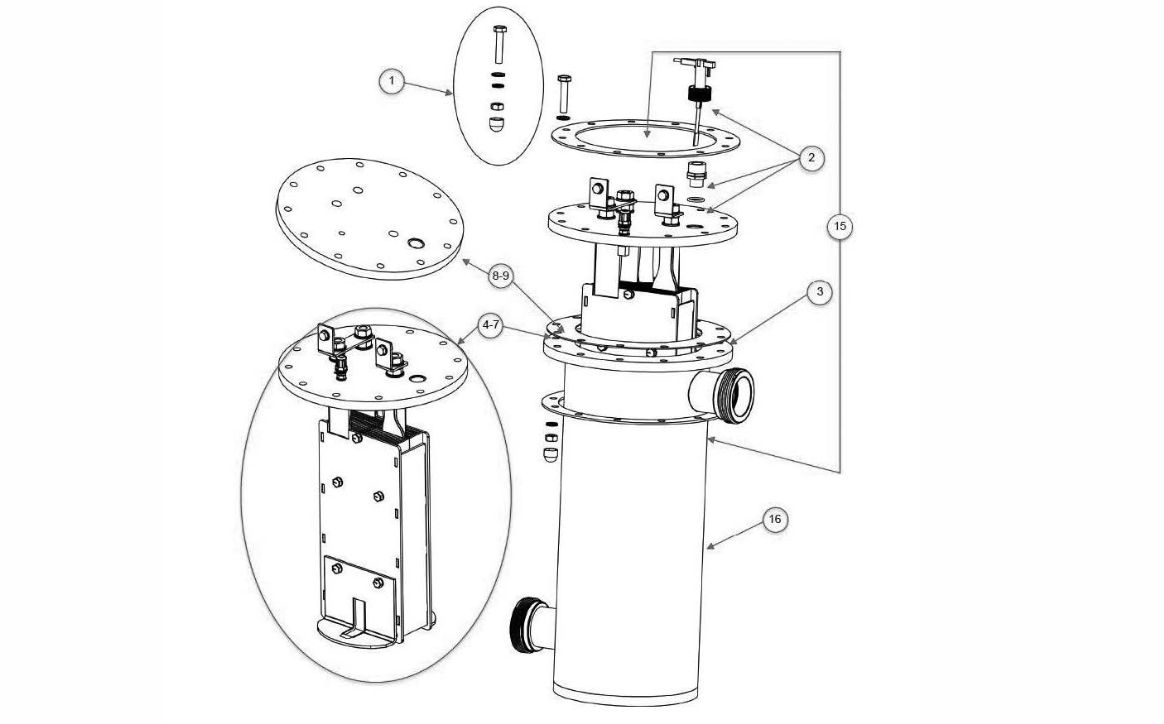 1
2
15
8-9
3
4-7
16