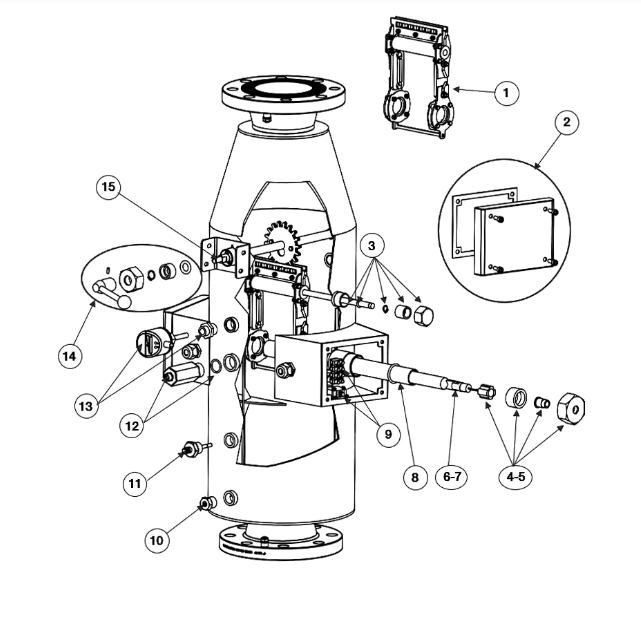 1
2
15
3
14
13
12
9
11
8
6-7
4-5
10