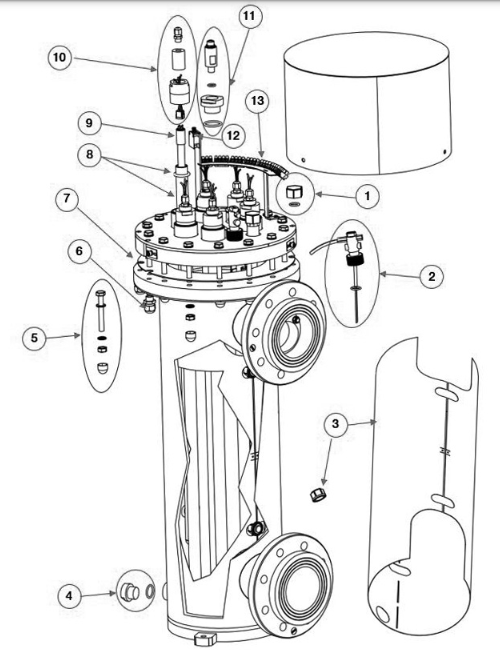 11
10
13
9
12
8
1
7
6
2
5
3
4