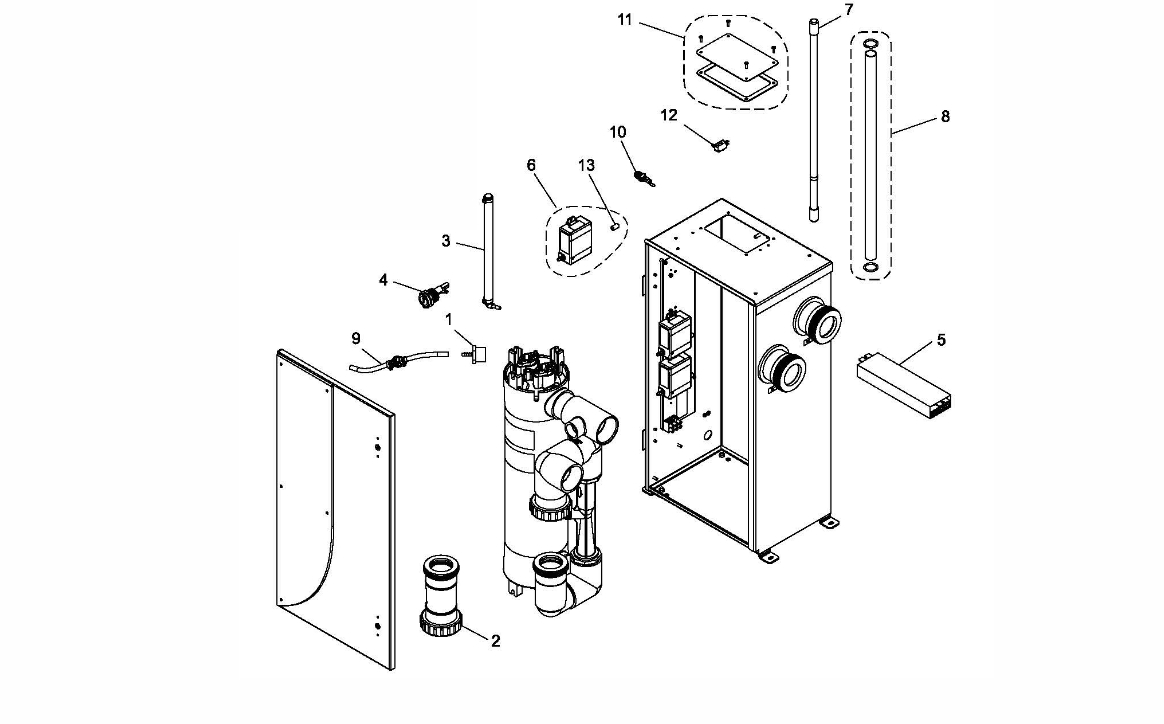 11
7
8
12
10
6
13
3
4
1
9
5
2